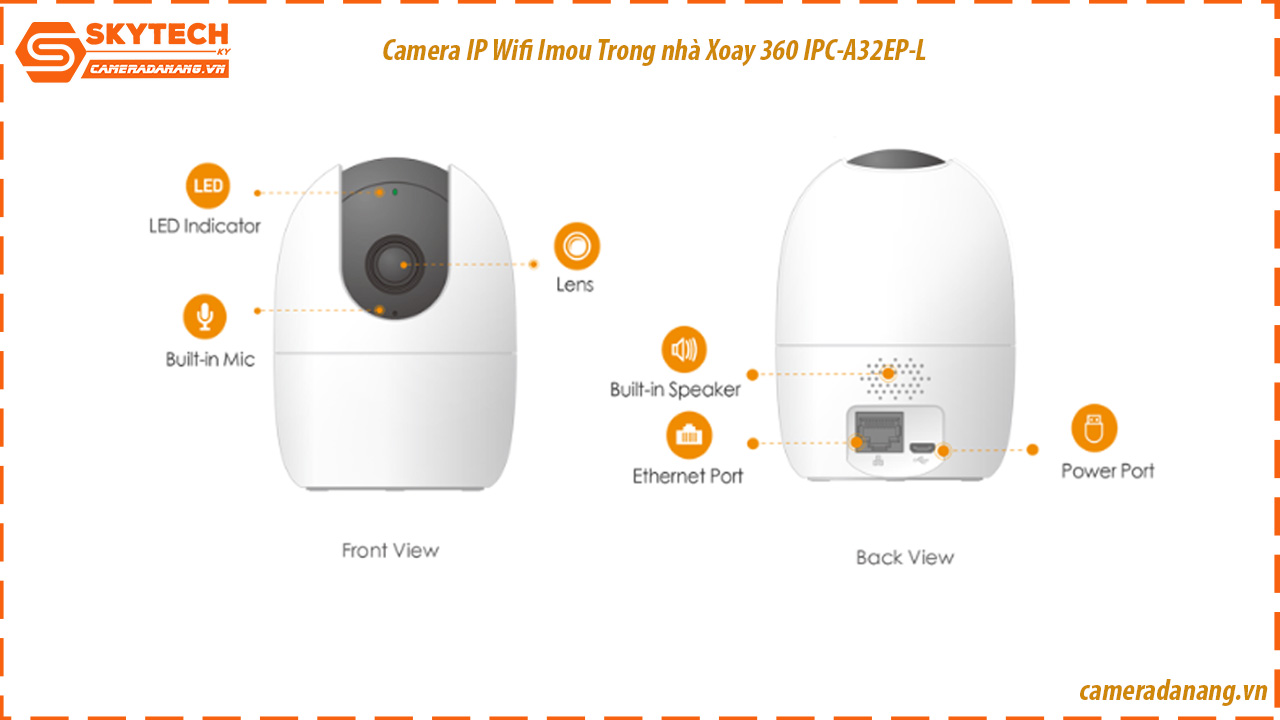 SKYTECH
KY
CAMERADANANG.VN

Camera IP Wifi Imou Trong nhà Xoay 360 IPC-A32EP-L

LED
LED Indicator

Lens

Built-in Mic

Built-in Speaker

Ethernet Port

Power Port

Front View

Back View

cameradanang.vn